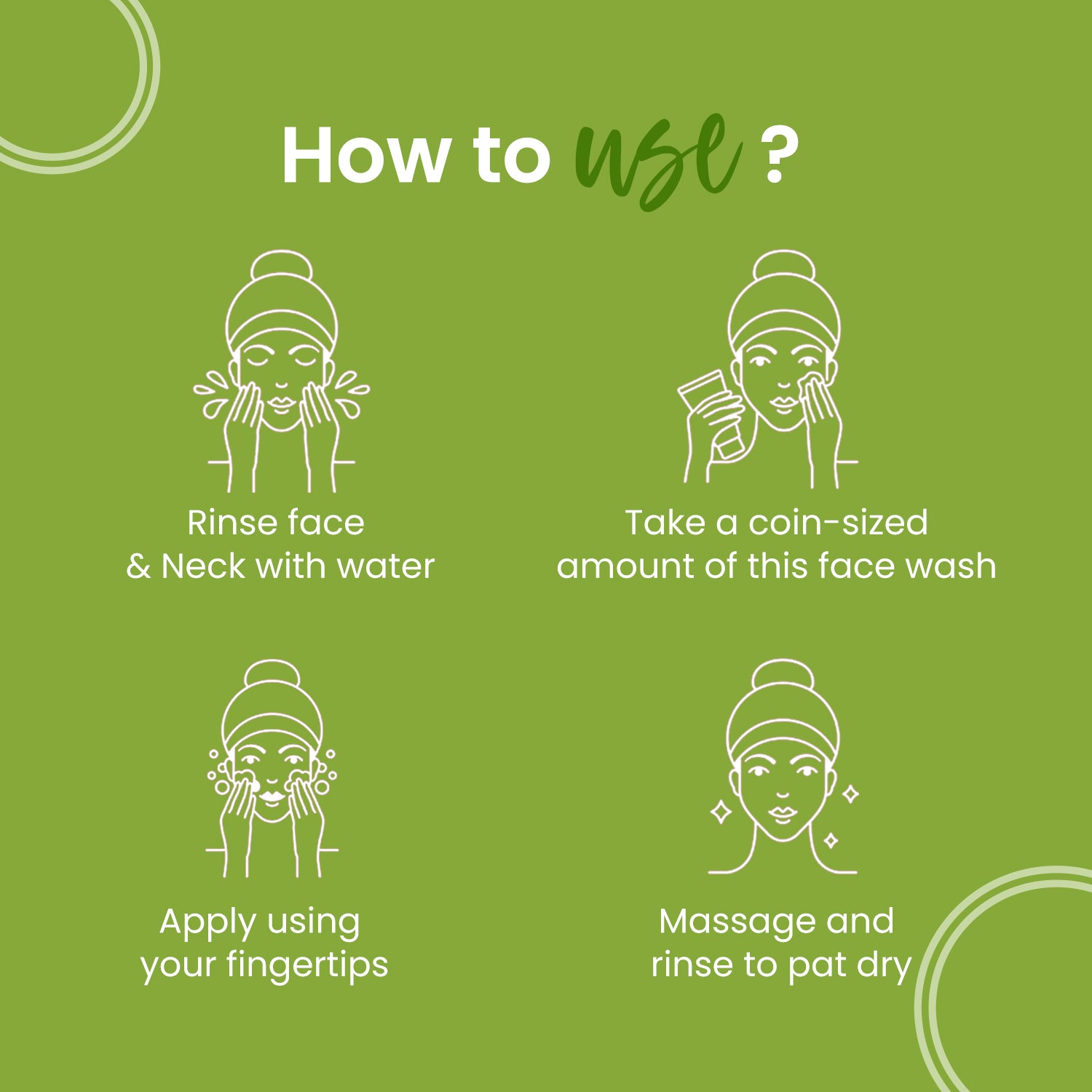 How to use ?

Rinse face & Neck with water

Take a coin-sized amount of this face wash

Apply using your fingertips

Massage and rinse to pat dry